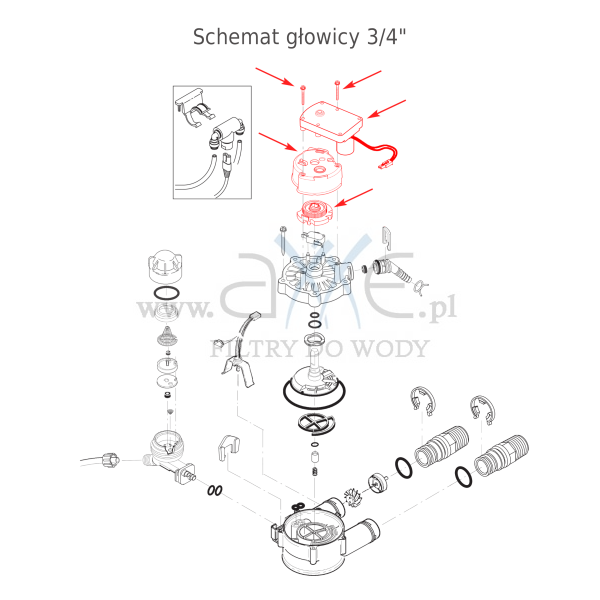 Schemat głowicy 3/4"

www.axe.pl
FILTRY DO WODY